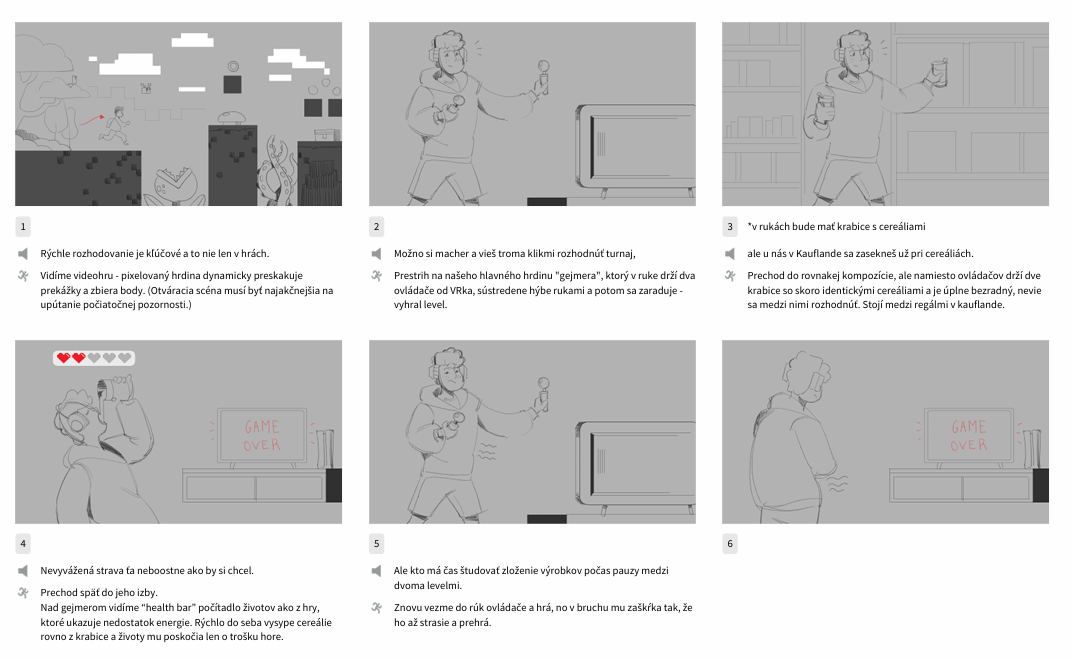 1

Rýchle rozhodovanie je kľúčové a to nie len v hrách.

Vidíme videohru - pixelovaný hrdina dynamicky preskakuje prekážky a zbiera body. (Otváracia scéna musí byť najakčnejšia na upútanie počiatočnej pozornosti.)

2

Možno si macher a vieš troma klikmi rozhodnúť turnaj,

Prestrih na našeho hlavného hrdinu "gejmera", ktorý v ruke drží dva ovládače od VRka, sústredene hýbe rukami a potom sa zaraduje - vyhral level.

3 *v rukách bude mať krabice s cereáliami

ale u nás v Kauflande sa zasekneš už pri cereáliách.

Prechod do rovnakej kompozície, ale namiesto ovládačov drží dve krabice so skoro identickými cereáliami a je úplne bezradný, nevie sa medzi nimi rozhodnúť. Stojí medzi regálmi v kauflande.

GAME OVER

4

Nevyvážená strava ťa neboostne ako by si chcel.

Prechod späť do jeho izby.
Nad gejmerom vidíme "health bar" počítadlo životov ako z hry, ktoré ukazuje nedostatok energie. Rýchlo do seba vysype cereálie rovno z krabice a životy mu poskočia len o trošku hore.

5

Ale kto má čas študovať zloženie výrobkov počas pauzy medzi dvoma levelmi.

Znovu vezme do rúk ovládače a hrá, no v bruchu mu zaškŕka tak, že ho až strasie a prehrá.

GAME OVER

6